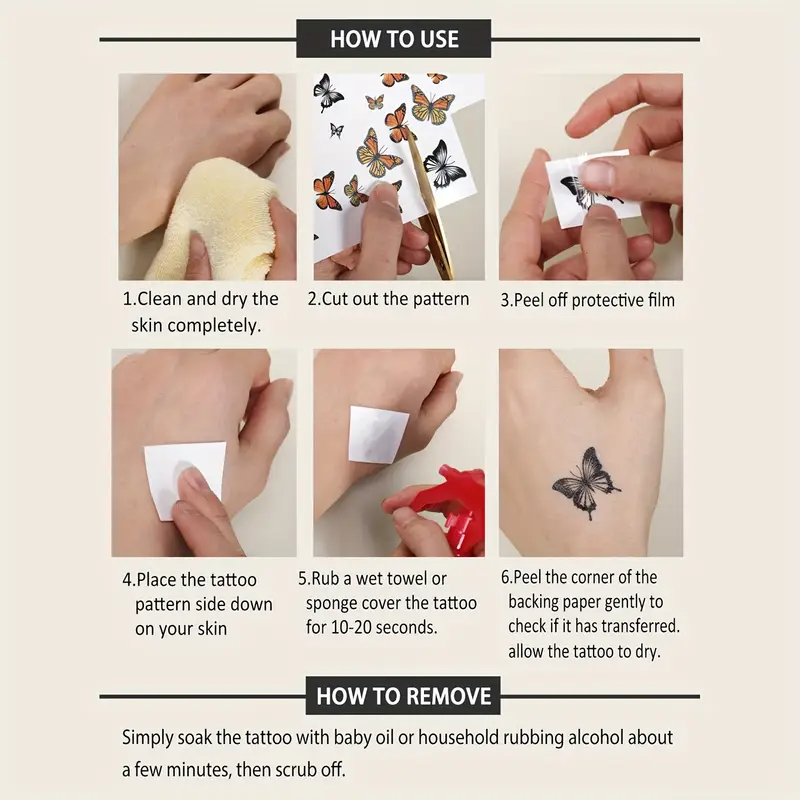 HOW TO USE

1.Clean and dry the skin completely.

2.Cut out the pattern

3.Peel off protective film

4.Place the tattoo pattern side down on your skin

5.Rub a wet towel or sponge cover the tattoo for 10-20 seconds.

6.Peel the corner of the backing paper gently to check if it has transferred. allow the tattoo to dry.

HOW TO REMOVE

Simply soak the tattoo with baby oil or household rubbing alcohol about a few minutes, then scrub off.